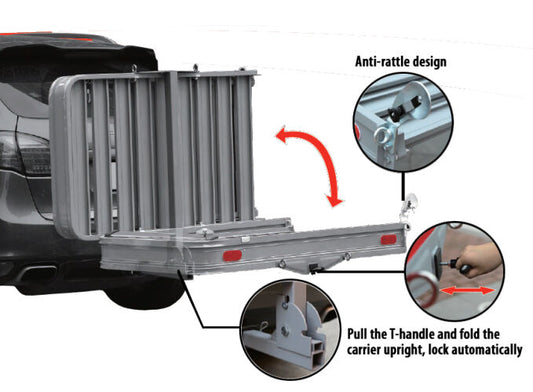 Anti-rattle design

Pull the T-handle and fold the carrier upright, lock automatically