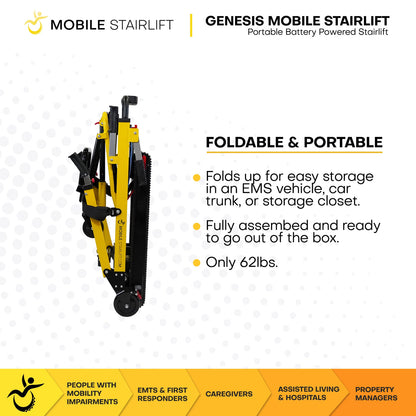 MOBILE STAIRLIFT

GENESIS MOBILE STAIRLIFT
Portable Battery Powered Stairlift

MOBILE STAIRLIFT

FOLDABLE & PORTABLE

Folds up for easy storage in an EMS vehicle, car trunk, or storage closet.

Fully assembed and ready to go out of the box.

Only 62lbs.

PEOPLE WITH MOBILITY IMPAIRMENTS

EMTS & FIRST RESPONDERS

CAREGIVERS

ASSISTED LIVING & HOSPITALS

PROPERTY MANAGERS